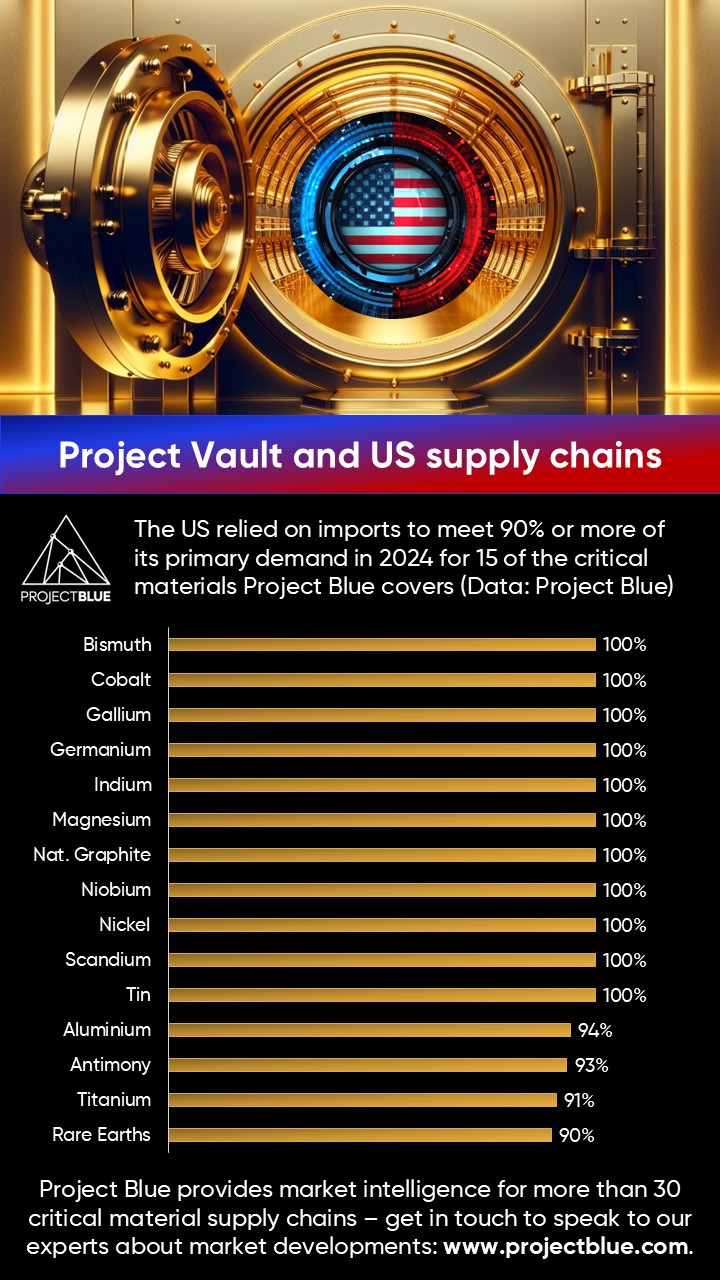 Project Vault and US supply chains

PROJECTBLUE

The US relied on imports to meet 90% or more of its primary demand in 2024 for 15 of the critical materials Project Blue covers (Data: Project Blue)

Bismuth 100%
Cobalt 100%
Gallium 100%
Germanium 100%
Indium 100%
Magnesium 100%
Nat. Graphite 100%
Niobium 100%
Nickel 100%
Scandium 100%
Tin 100%
Aluminium 94%
Antimony 93%
Titanium 91%
Rare Earths 90%

Project Blue provides market intelligence for more than 30 critical material supply chains – get in touch to speak to our experts about market developments: www.projectblue.com.